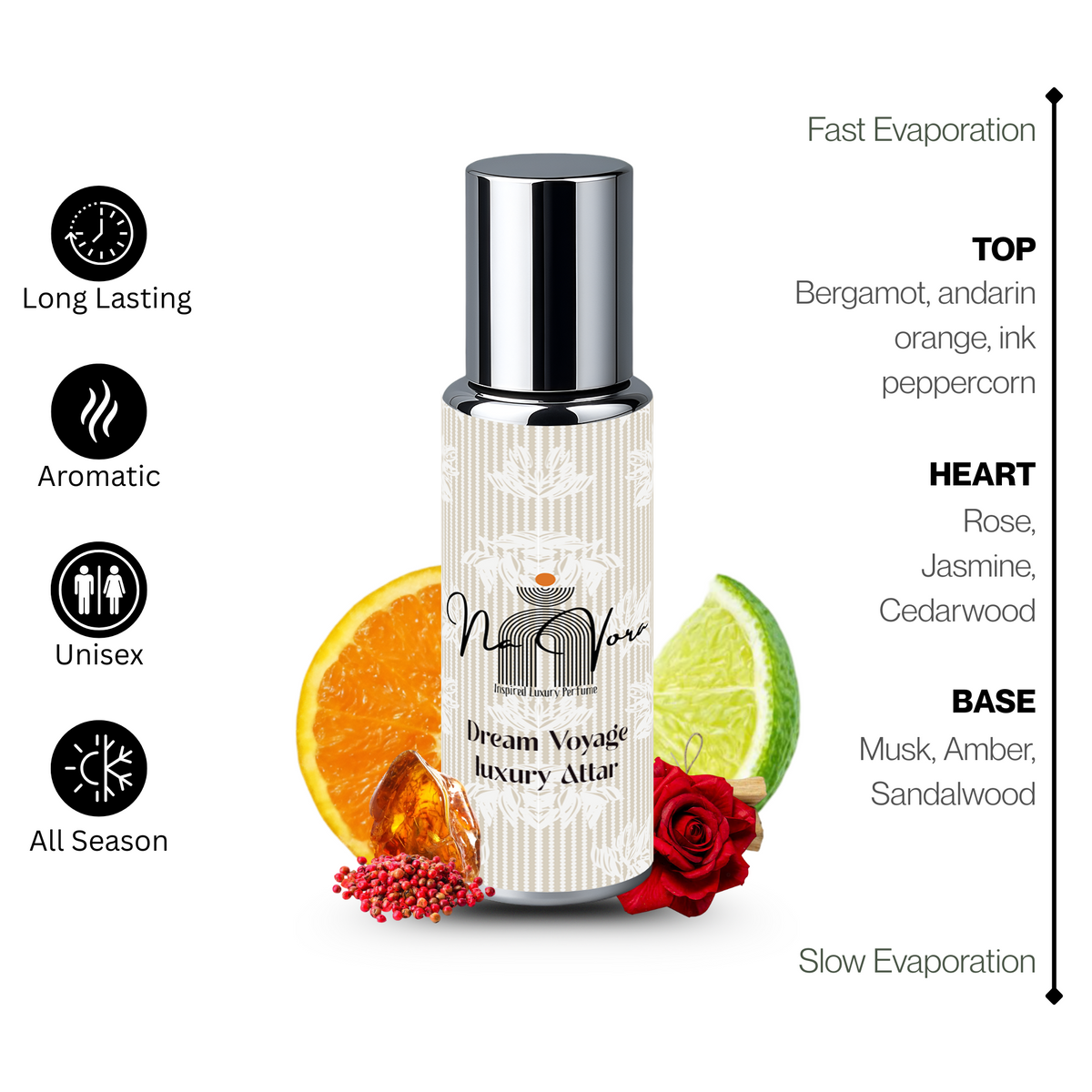 Long Lasting

Aromatic

Unisex

All Season

Na Vora
Inspired Luxury Perfume

Dream Voyage
luxury Attar

Fast Evaporation

TOP
Bergamot, andarin orange, ink peppercorn

HEART
Rose, Jasmine, Cedarwood

BASE
Musk, Amber, Sandalwood

Slow Evaporation